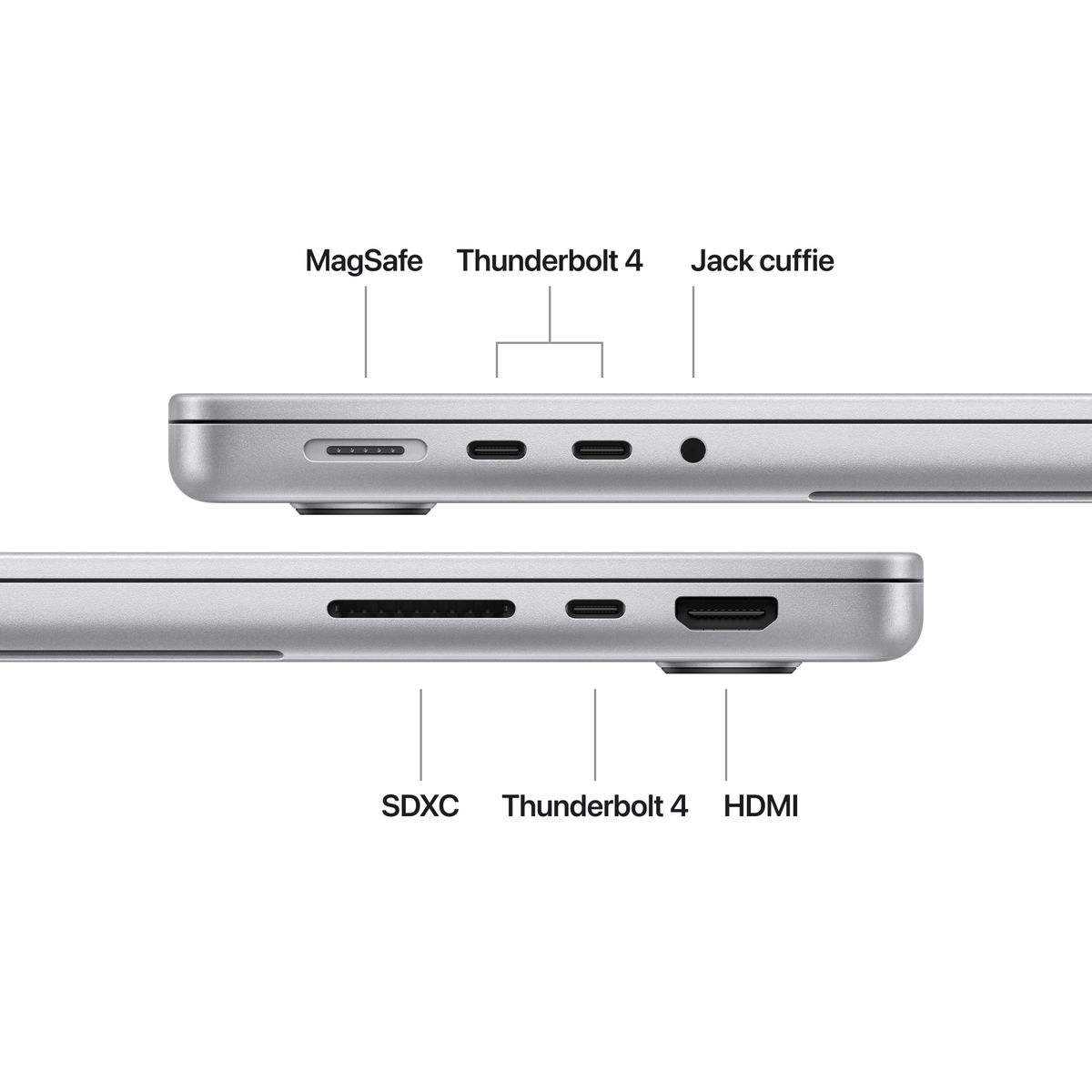 MagSafe Thunderbolt 4 Jack cuffie

SDXC Thunderbolt 4 HDMI